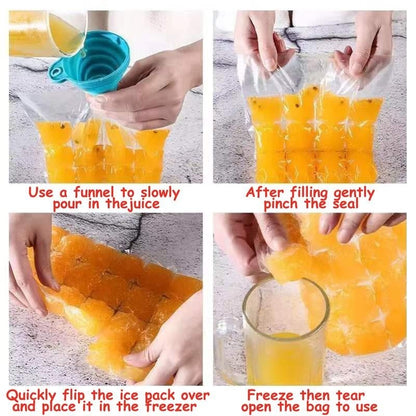 Use a funnel to slowly pour in thejuice

After filling gently pinch the seal

Quickly flip the ice pack over and place it in the freezer

Freeze then tear open the bag to use