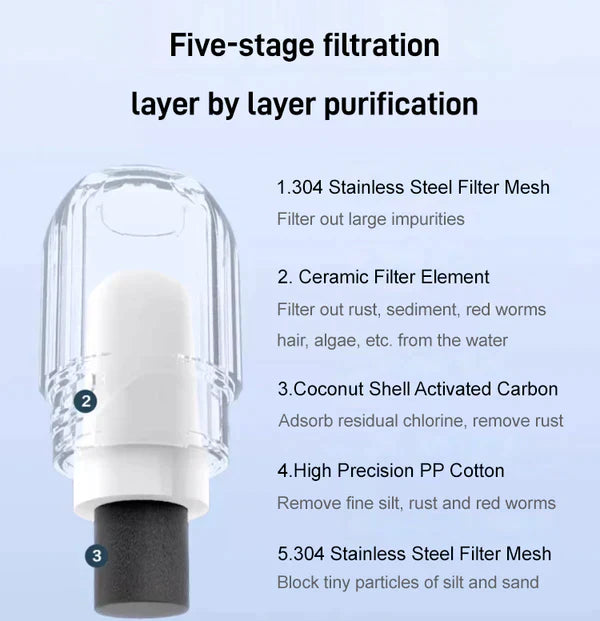 Five-stage filtration

layer by layer purification

2

3

1.304 Stainless Steel Filter Mesh
Filter out large impurities

2. Ceramic Filter Element
Filter out rust, sediment, red worms hair, algae, etc. from the water

3.Coconut Shell Activated Carbon
Adsorb residual chlorine, remove rust

4.High Precision PP Cotton
Remove fine silt, rust and red worms

5.304 Stainless Steel Filter Mesh
Block tiny particles of silt and sand