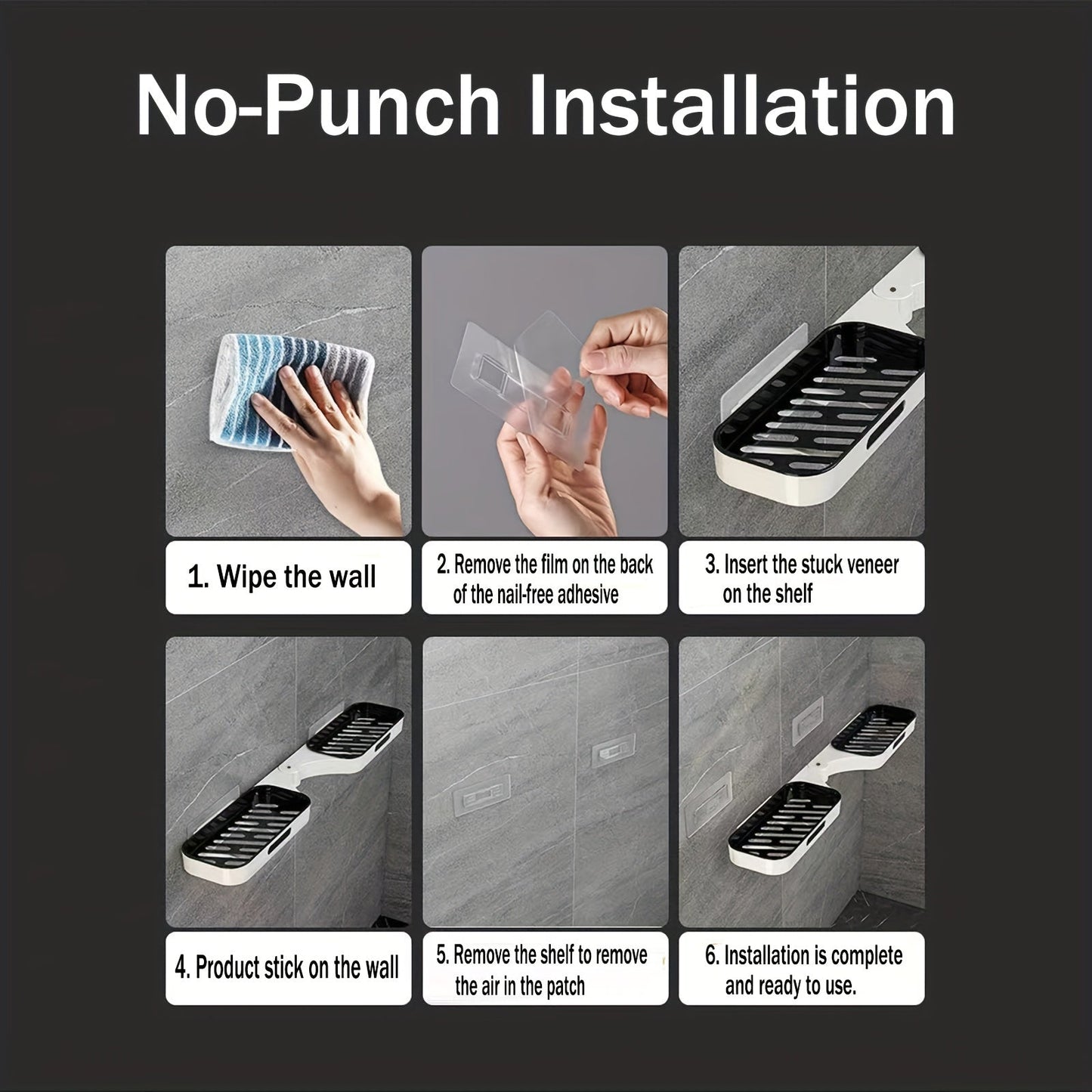 No-Punch Installation

1. Wipe the wall

2. Remove the film on the back of the nail-free adhesive

3. Insert the stuck veneer on the shelf

4. Product stick on the wall

5. Remove the shelf to remove the air in the patch

6. Installation is complete and ready to use.